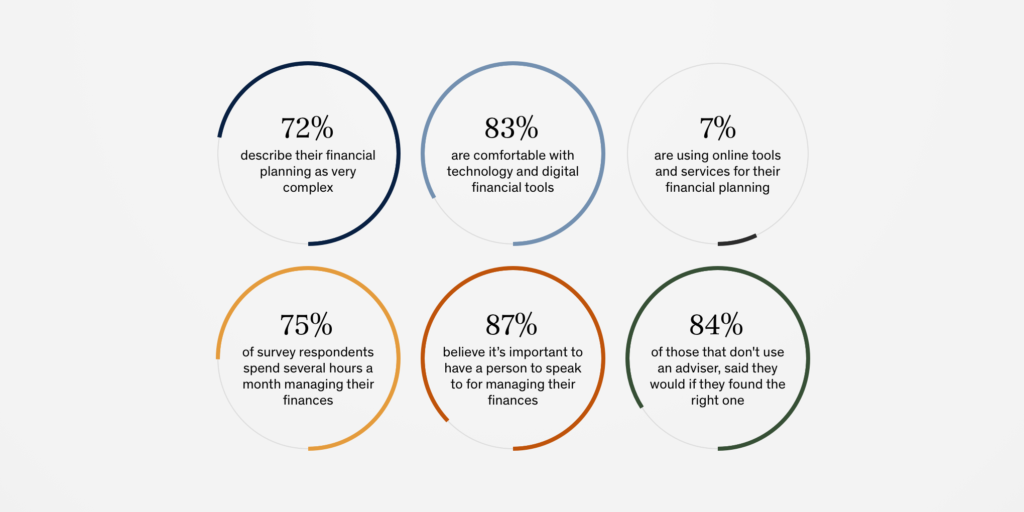 72%
describe their financial planning as very complex

83%
are comfortable with technology and digital financial tools

7%
are using online tools and services for their financial planning

75%
of survey respondents spend several hours a month managing their finances

87%
believe it's important to have a person to speak to for managing their finances

84%
of those that don't use an adviser, said they would if they found the right one